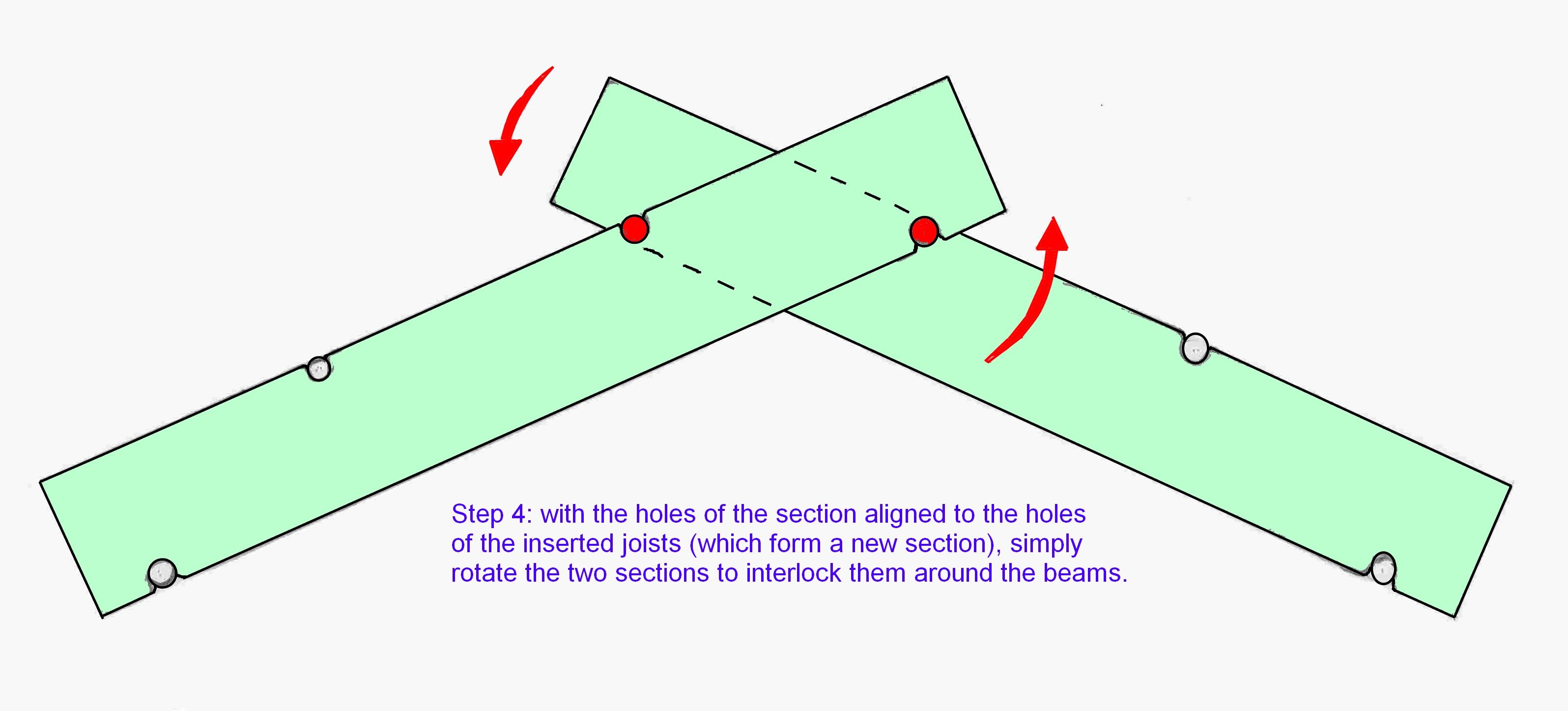 Step 4: with the holes of the section aligned to the holes of the inserted joists (which form a new section), simply rotate the two sections to interlock them around the beams.